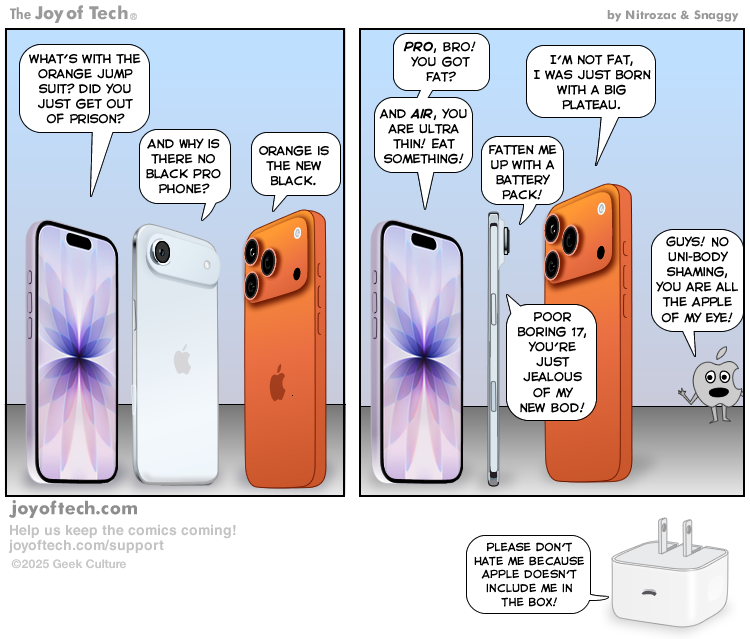 The Joy of Tech®

by Nitrozac & Snaggy

WHAT'S WITH THE ORANGE JUMP SUIT? DID YOU JUST GET OUT OF PRISON?

AND WHY IS THERE NO BLACK PRO PHONE?

ORANGE IS THE NEW BLACK.

PRO, BRO! YOU GOT FAT?

AND AIR, YOU ARE ULTRA THIN! EAT SOMETHING!

I'M NOT FAT, I WAS JUST BORN WITH A BIG PLATEAU.

FATTEN ME UP WITH A BATTERY PACK!

POOR BORING 17, YOU'RE JUST JEALOUS OF MY NEW BOD!

GUYS! NO UNI-BODY SHAMING, YOU ARE ALL THE APPLE OF MY EYE!

joyoftech.com

Help us keep the comics coming!
joyoftech.com/support

©2025 Geek Culture

PLEASE DON'T HATE ME BECAUSE APPLE DOESN'T INCLUDE ME IN THE BOX!